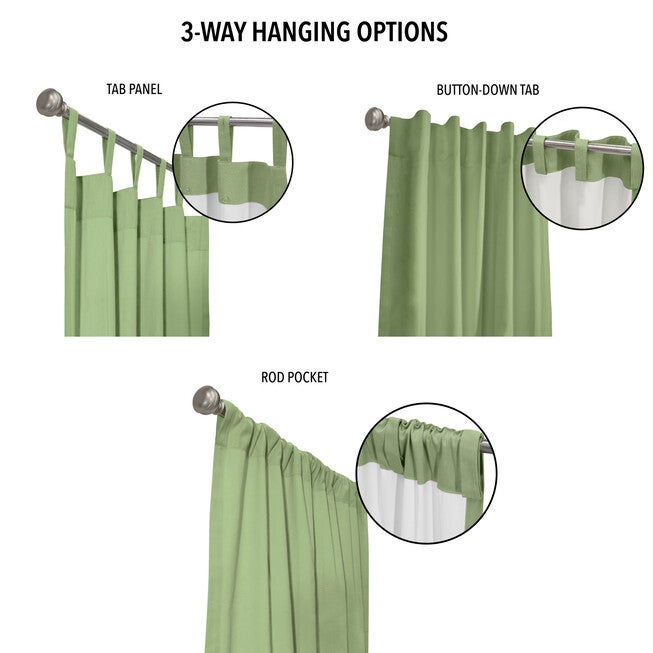 3-WAY HANGING OPTIONS

TAB PANEL

BUTTON-DOWN TAB

ROD POCKET