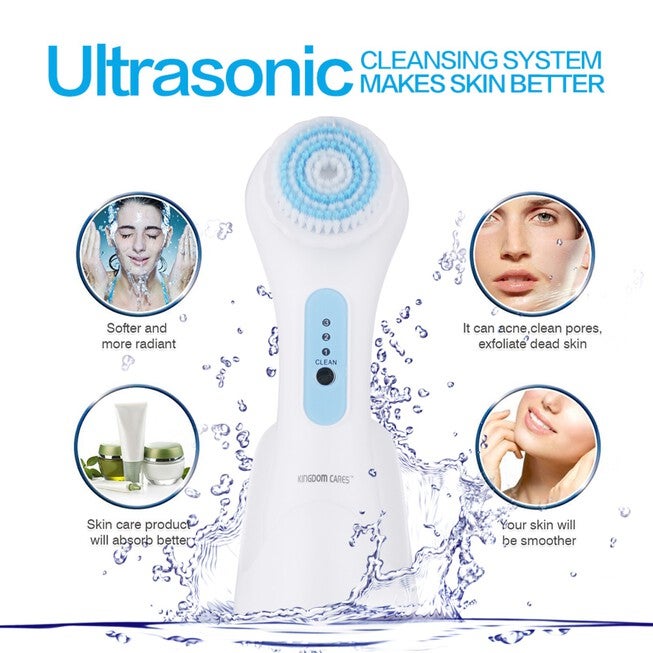 Ultrasonic CLEANSING SYSTEM MAKES SKIN BETTER

Softer and more radiant

It can acne,clean pores, exfoliate dead skin

3
2
1
CLEAN

KINGDOM CARES™

Skin care product will absorb better

Your skin will be smoother