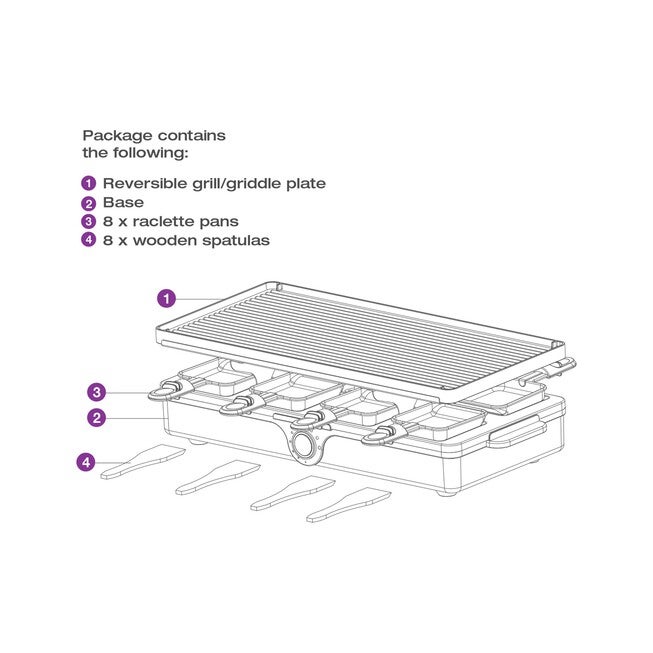 Package contains the following:

1 Reversible grill/griddle plate
2 Base
3 8 x raclette pans
4 8 x wooden spatulas

1
3
2
4